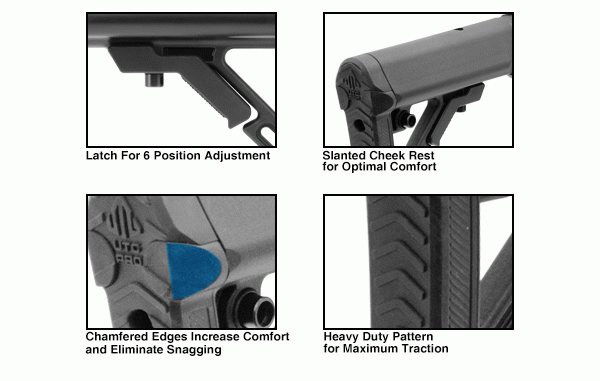 Latch For 6 Position Adjustment

Slanted Cheek Rest
for Optimal Comfort

UTG
PRO

Chamfered Edges Increase Comfort
and Eliminate Snagging

Heavy Duty Pattern
for Maximum Traction