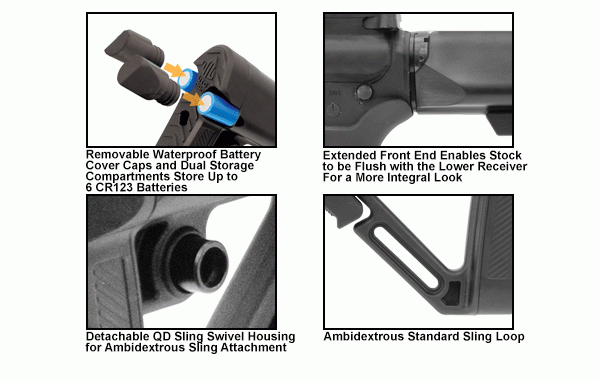 Removable Waterproof Battery Cover Caps and Dual Storage Compartments Store Up to 6 CR123 Batteries

Extended Front End Enables Stock to be Flush with the Lower Receiver For a More Integral Look

Detachable QD Sling Swivel Housing for Ambidextrous Sling Attachment

Ambidextrous Standard Sling Loop