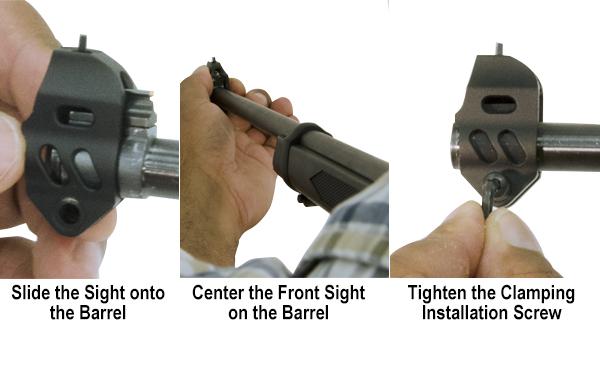 Slide the Sight onto the Barrel

Center the Front Sight on the Barrel

Tighten the Clamping Installation Screw