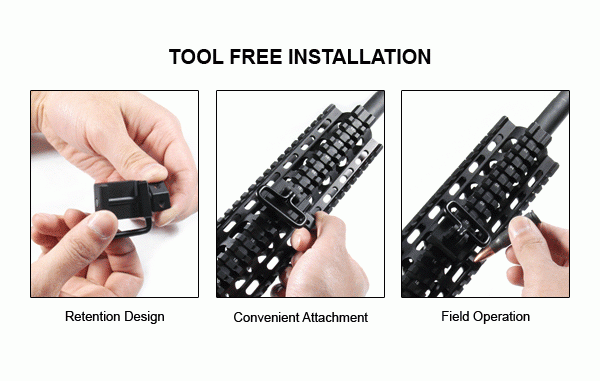 TOOL FREE INSTALLATION

Retention Design

Convenient Attachment

Field Operation