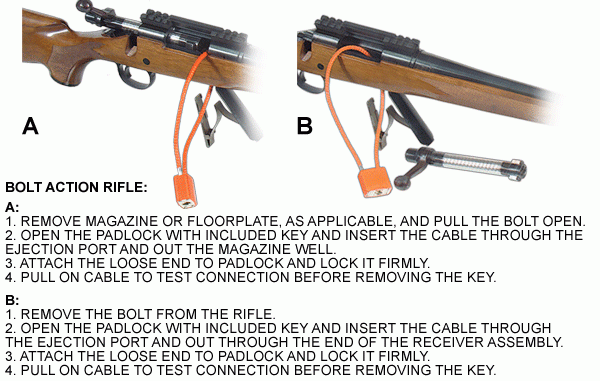 A

B

BOLT ACTION RIFLE:

A:
1. REMOVE MAGAZINE OR FLOORPLATE, AS APPLICABLE, AND PULL THE BOLT OPEN.
2. OPEN THE PADLOCK WITH INCLUDED KEY AND INSERT THE CABLE THROUGH THE EJECTION PORT AND OUT THE MAGAZINE WELL.
3. ATTACH THE LOOSE END TO PADLOCK AND LOCK IT FIRMLY.
4. PULL ON CABLE TO TEST CONNECTION BEFORE REMOVING THE KEY.

B:
1. REMOVE THE BOLT FROM THE RIFLE.
2. OPEN THE PADLOCK WITH INCLUDED KEY AND INSERT THE CABLE THROUGH THE EJECTION PORT AND OUT THROUGH THE END OF THE RECEIVER ASSEMBLY.
3. ATTACH THE LOOSE END TO PADLOCK AND LOCK IT FIRMLY.
4. PULL ON CABLE TO TEST CONNECTION BEFORE REMOVING THE KEY.