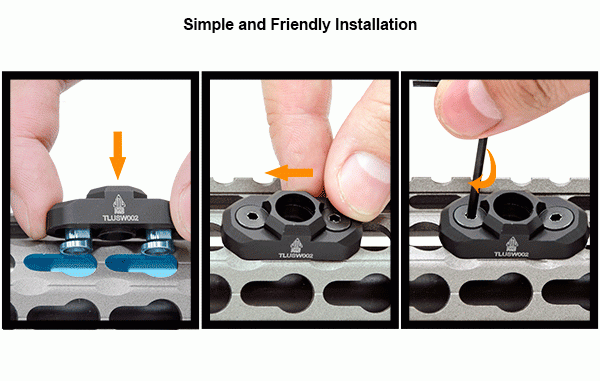 Simple and Friendly Installation

TLUSW002

TLUSW002

TLUSW002