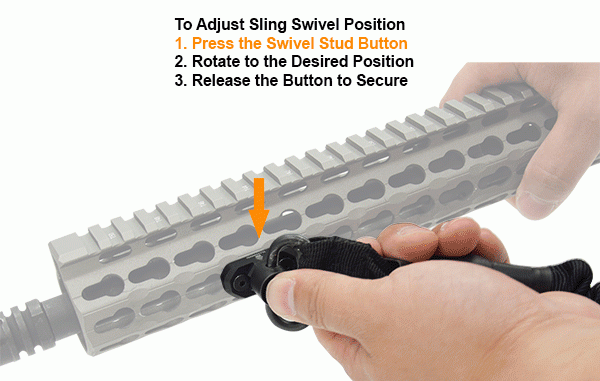 To Adjust Sling Swivel Position
1. Press the Swivel Stud Button
2. Rotate to the Desired Position
3. Release the Button to Secure