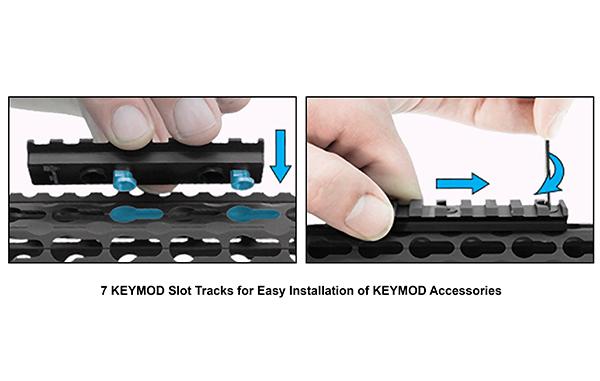 7 KEYMOD Slot Tracks for Easy Installation of KEYMOD Accessories