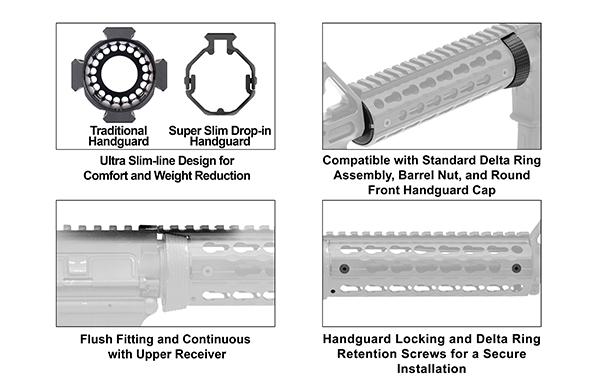 Traditional Handguard

Super Slim Drop-in Handguard

Ultra Slim-line Design for Comfort and Weight Reduction

Compatible with Standard Delta Ring Assembly, Barrel Nut, and Round Front Handguard Cap

Flush Fitting and Continuous with Upper Receiver

Handguard Locking and Delta Ring Retention Screws for a Secure Installation