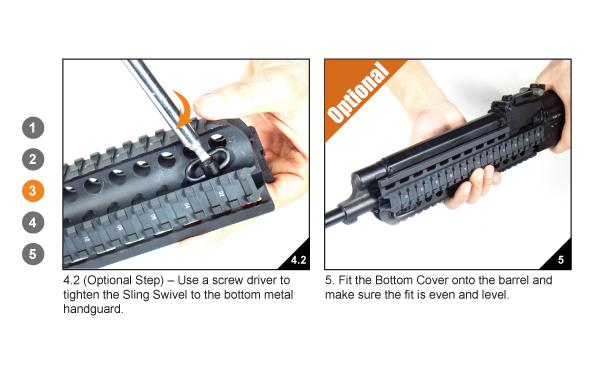 1
2
3
4
5

4.2

4.2 (Optional Step) – Use a screw driver to tighten the Sling Swivel to the bottom metal handguard.

Optional

5

5. Fit the Bottom Cover onto the barrel and make sure the fit is even and level.