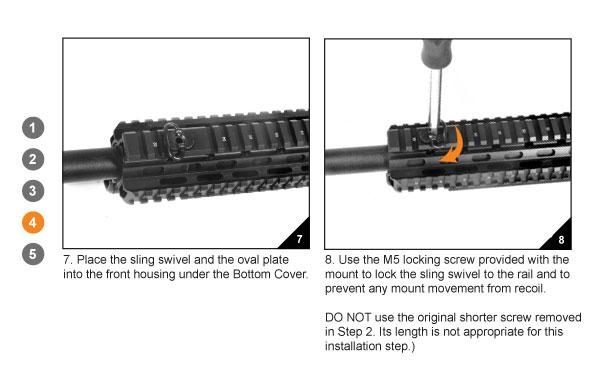 1
2
3
4
5

7

7. Place the sling swivel and the oval plate into the front housing under the Bottom Cover.

8

8. Use the M5 locking screw provided with the mount to lock the sling swivel to the rail and to prevent any mount movement from recoil.

DO NOT use the original shorter screw removed in Step 2. Its length is not appropriate for this installation step.)