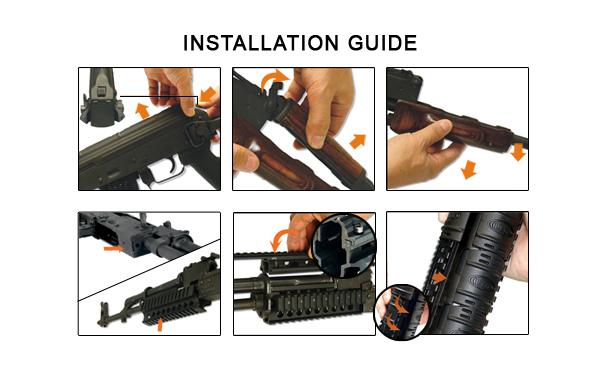 INSTALLATION GUIDE