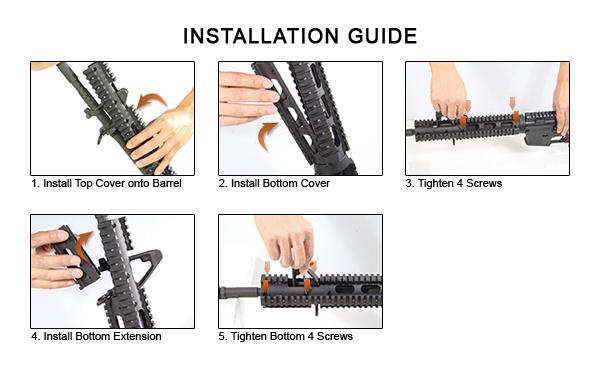 INSTALLATION GUIDE

1. Install Top Cover onto Barrel

2. Install Bottom Cover

3. Tighten 4 Screws

4. Install Bottom Extension

5. Tighten Bottom 4 Screws