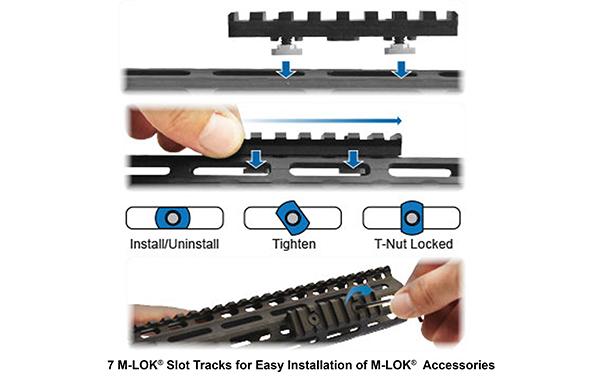 Install/Uninstall
Tighten
T-Nut Locked

7 M-LOK® Slot Tracks for Easy Installation of M-LOK® Accessories