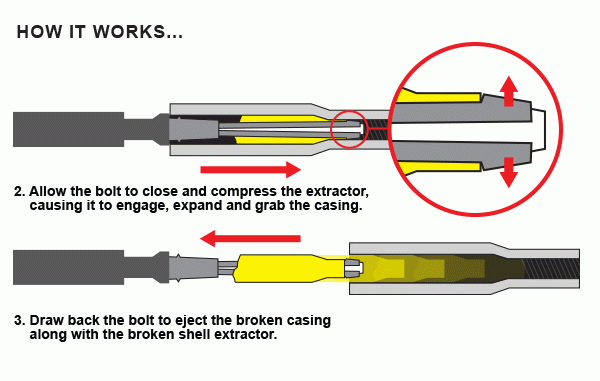 HOW IT WORKS...

2. Allow the bolt to close and compress the extractor, causing it to engage, expand and grab the casing.

3. Draw back the bolt to eject the broken casing along with the broken shell extractor.