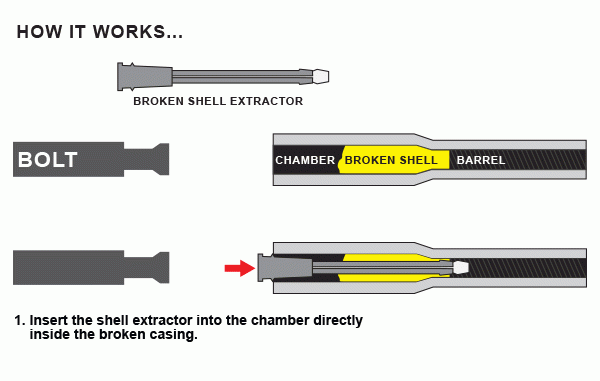 HOW IT WORKS...

BROKEN SHELL EXTRACTOR

BOLT

CHAMBER BROKEN SHELL BARREL

1. Insert the shell extractor into the chamber directly inside the broken casing.