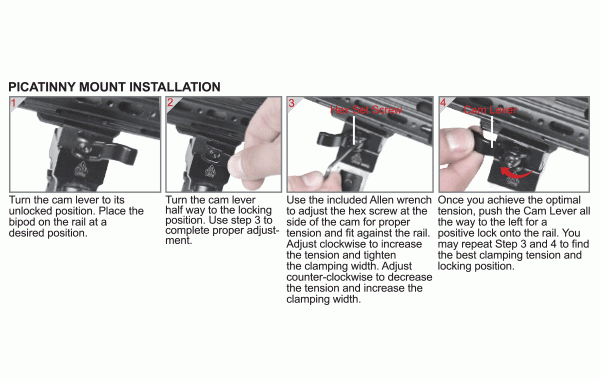 PICATINNY MOUNT INSTALLATION

1

Turn the cam lever to its unlocked position. Place the bipod on the rail at a desired position.

2

Turn the cam lever half way to the locking position. Use step 3 to complete proper adjustment.

3

Hex Set Screw

Use the included Allen wrench to adjust the hex screw at the side of the cam for proper tension and fit against the rail. Adjust clockwise to increase the tension and tighten the clamping width. Adjust counter-clockwise to decrease the tension and increase the clamping width.

4

Cam Lever

Once you achieve the optimal tension, push the Cam Lever all the way to the left for a positive lock onto the rail. You may repeat Step 3 and 4 to find the best clamping tension and locking position.