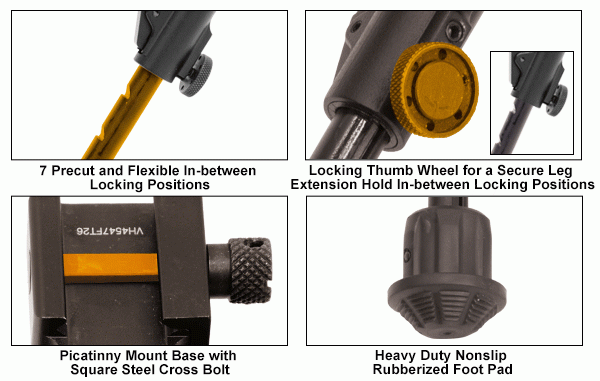 7 Precut and Flexible In-between Locking Positions

Locking Thumb Wheel for a Secure Leg Extension Hold In-between Locking Positions

VH4547FT26

Picatinny Mount Base with Square Steel Cross Bolt

Heavy Duty Nonslip Rubberized Foot Pad