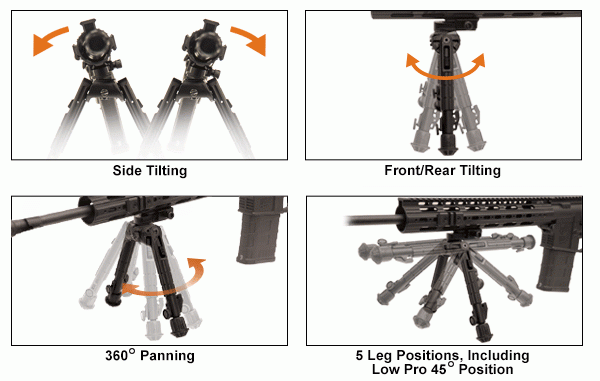 Side Tilting

Front/Rear Tilting

360° Panning

5 Leg Positions, Including Low Pro 45° Position