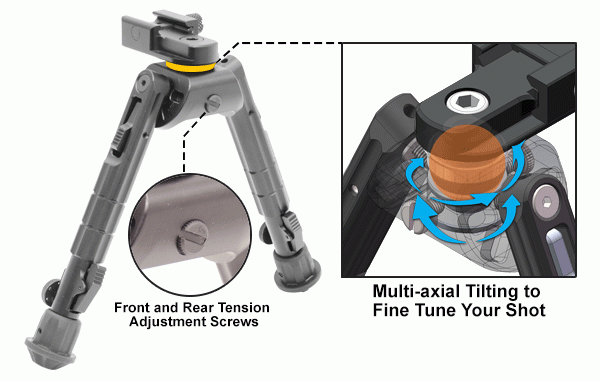 Front and Rear Tension Adjustment Screws

Multi-axial Tilting to Fine Tune Your Shot